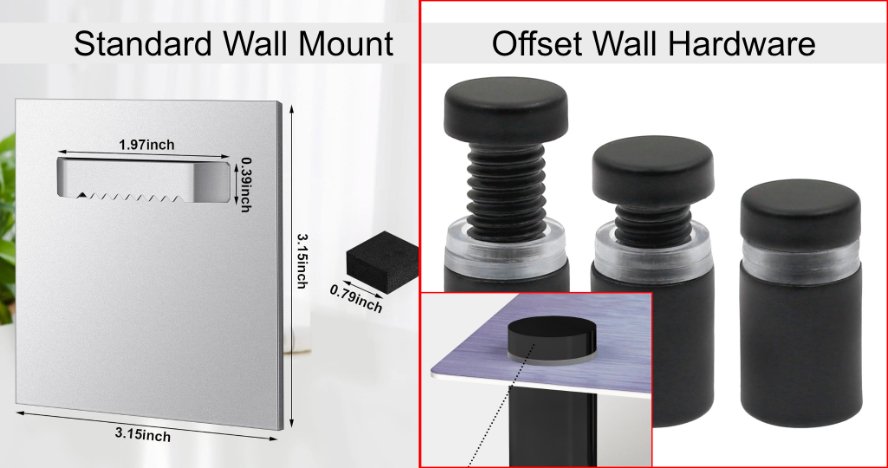 Standard Wall Mount

1.97inch

0.39inch

3.15inch

0.79inch

3.15inch

Offset Wall Hardware